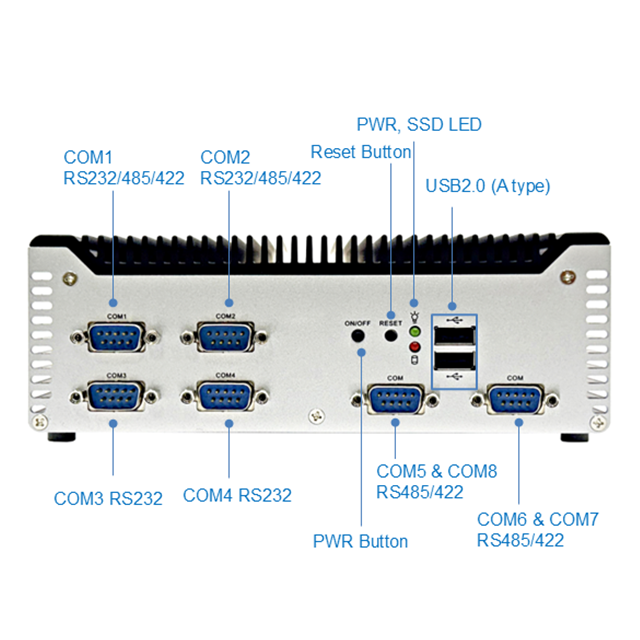 PWR, SSD LED

Reset Button

COM1
RS232/485/422

COM2
RS232/485/422

USB2.0 (A type)

COM1

COM2

ON/OFF

RESET

COM3

COM4

COM

COM

COM3 RS232

COM4 RS232

COM5 & COM8
RS485/422

COM6 & COM7
RS485/422

PWR Button